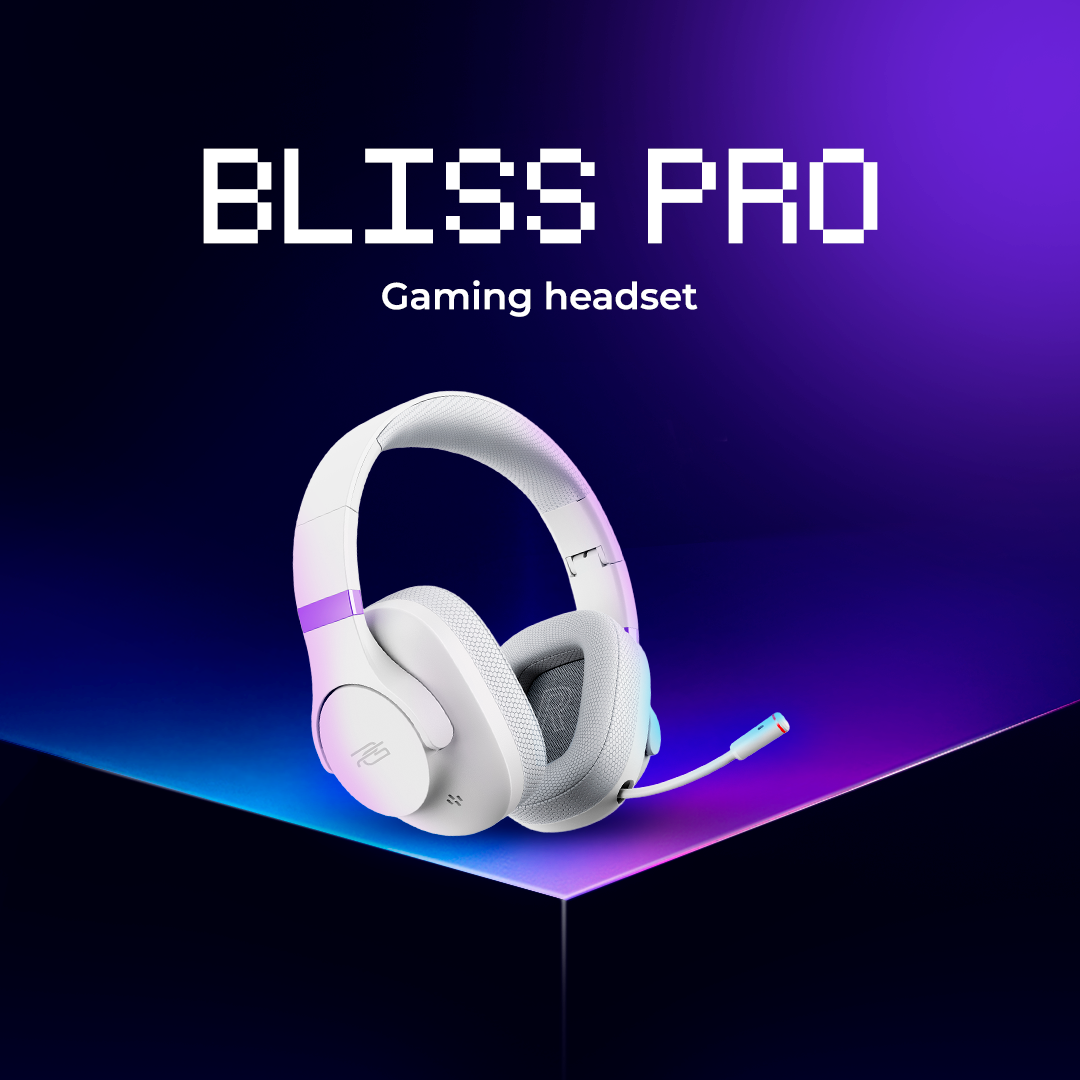 BLISS PRO

Gaming headset